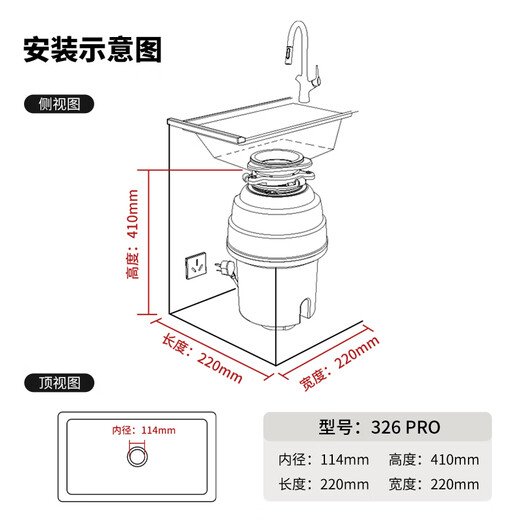 安装示意图

侧视图

高度：410mm

长度：220mm

宽度：220mm

顶视图

内径：114mm

型号：326 PRO

内径：114mm　高度：410mm

长度：220mm　宽度：220mm