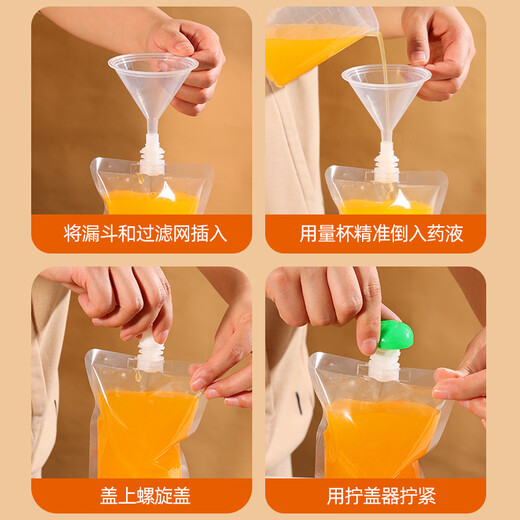 将漏斗和过滤网插入

用量杯精准倒入药液

盖上螺旋盖

用拧盖器拧紧