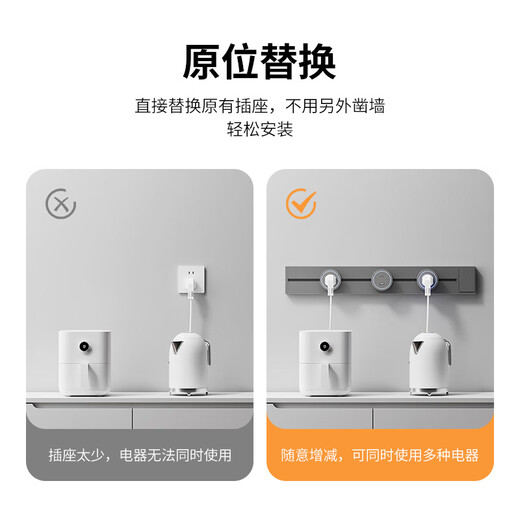 原位替换

直接替换原有插座，不用另外凿墙
轻松安装

插座太少，电器无法同时使用

随意增减，可同时使用多种电器