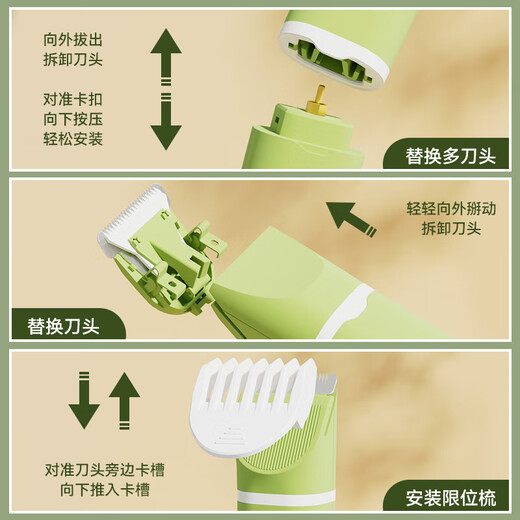 向外拔出
拆卸刀头

对准卡扣
向下按压
轻松安装

替换多刀头

轻轻向外掰动
拆卸刀头

替换刀头

对准刀头旁边卡槽
向下推入卡槽

安装限位梳