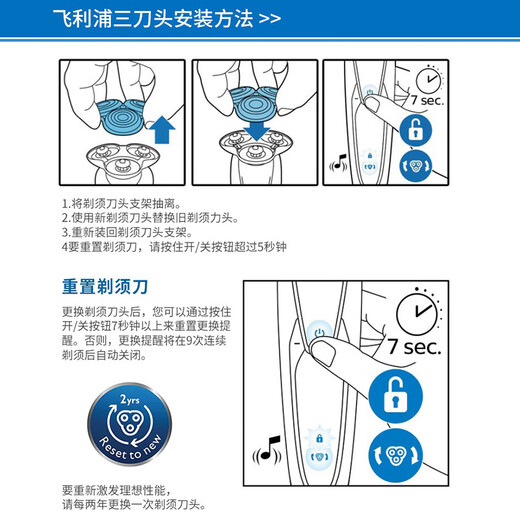 飞利浦三刀头安装方法 >>

7 sec.

1.将剃须刀头支架抽离。
2.使用新剃须刀头替换旧剃须力头。
3.重新装回剃须刀头支架。
4要重置剃须刀，请按住开/关按钮超过5秒钟

重置剃须刀

更换剃须刀头后，您可以通过按住开/关按钮7秒钟以上来重置更换提醒。否则，更换提醒将在9次连续剃须后自动关闭。

7 sec.

2yrs
Reset to new

要重新激发理想性能，
请每两年更换一次剃须刀头。