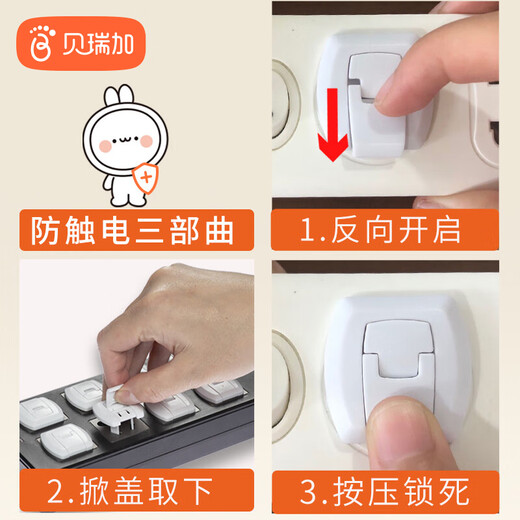 贝瑞加

防触电三部曲

1.反向开启

2.掀盖取下

3.按压锁死