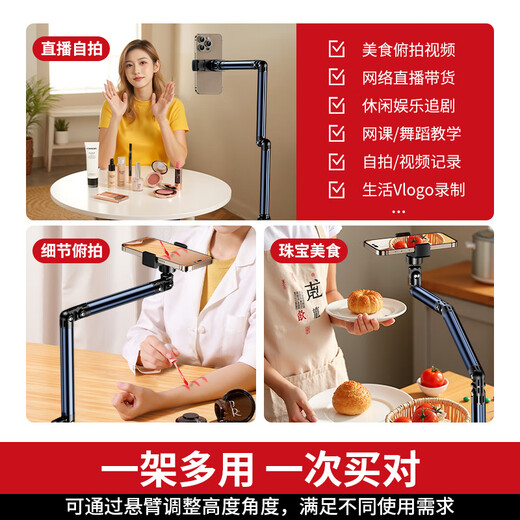 直播自拍

美食俯拍视频
网络直播带货
休闲娱乐追剧
网课/舞蹈教学
自拍/视频记录
生活Vlogo录制
...

细节俯拍

珠宝美食

一架多用 一次买对

可通过悬臂调整高度角度，满足不同使用需求