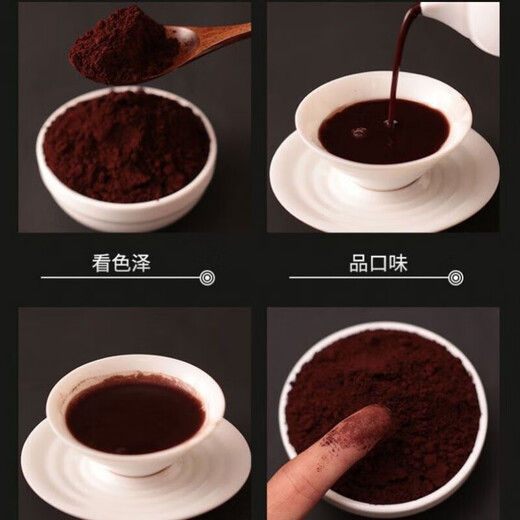 看色泽

品口味