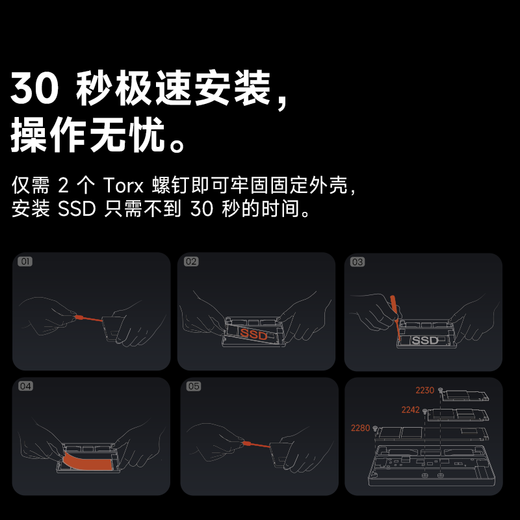 30 秒极速安装，
操作无忧。

仅需 2 个 Torx 螺钉即可牢固固定外壳，
安装 SSD 只需不到 30 秒的时间。

01

02
SSD

03
SSD

04

05

2230
2242
2280