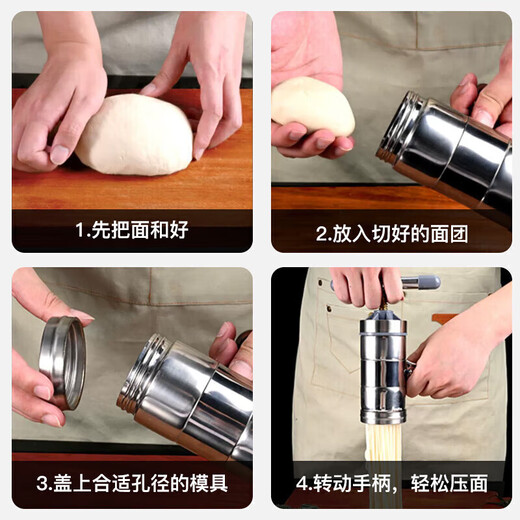 1.先把面和好

2.放入切好的面团

3.盖上合适孔径的模具

4.转动手柄，轻松压面