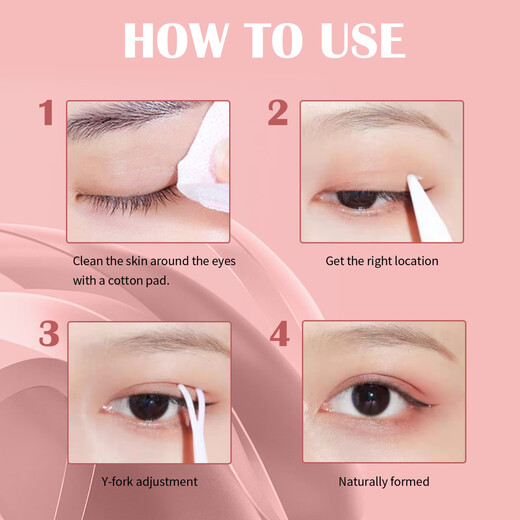 HOW TO USE

1

Clean the skin around the eyes with a cotton pad.

2

Get the right location

3

Y-fork adjustment

4

Naturally formed