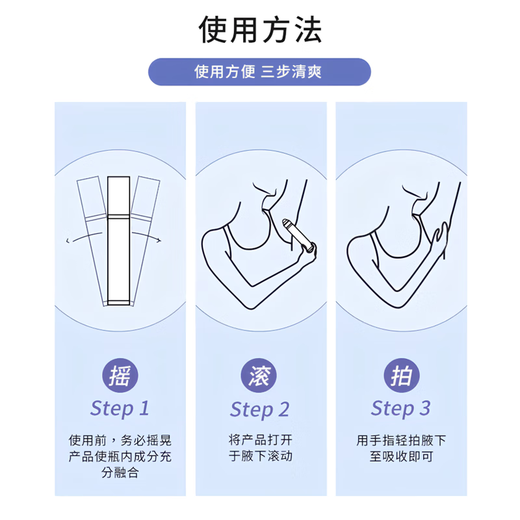 使用方法

使用方便 三步清爽

摇
Step 1
使用前，务必摇晃产品使瓶内成分充分融合

滚
Step 2
将产品打开于腋下滚动

拍
Step 3
用手指轻拍腋下至吸收即可