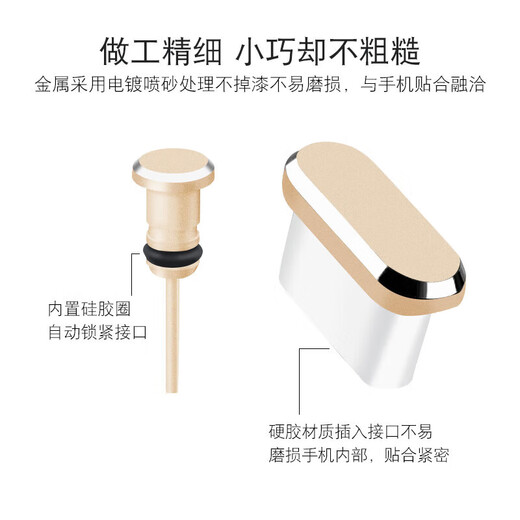 做工精细 小巧却不粗糙

金属采用电镀喷砂处理不掉漆不易磨损，与手机贴合融洽

内置硅胶圈
自动锁紧接口

硬胶材质插入接口不易
磨损手机内部，贴合紧密