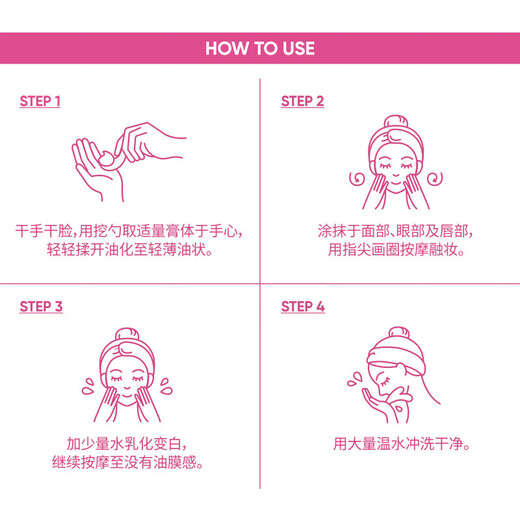 HOW TO USE

STEP 1

干手干脸，用挖勺取适量膏体于手心，轻轻揉开油化至轻薄油状。

STEP 2

涂抹于面部、眼部及唇部，用指尖画圈按摩融妆。

STEP 3

加少量水乳化变白，继续按摩至没有油膜感。

STEP 4

用大量温水冲洗干净。