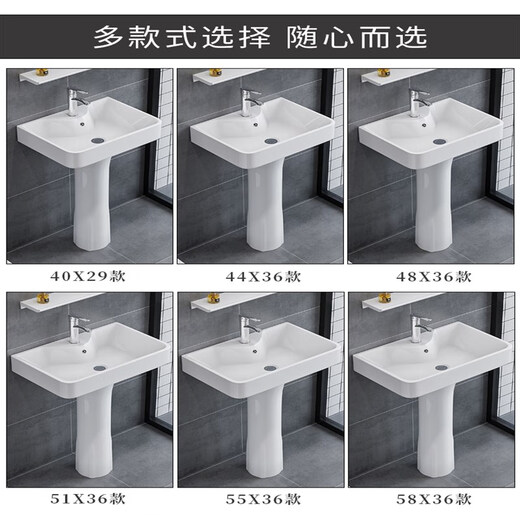 多款式选择 随心而选

40X29款

44X36款

48X36款

51X36款

55X36款

58X36款