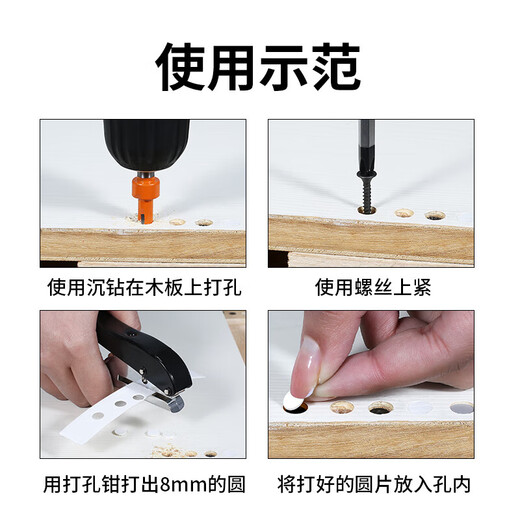 使用示范

使用沉钻在木板上打孔

使用螺丝上紧

用打孔钳打出8mm的圆

将打好的圆片放入孔内