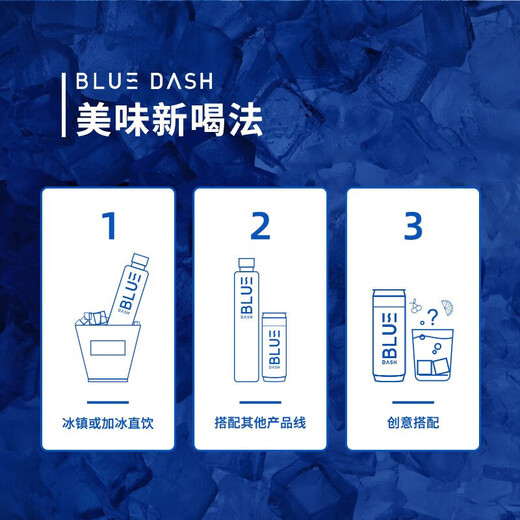 BLUE DASH
美味新喝法

1

BLUE
DASH

冰镇或加冰直饮

2

BLUE
DASH

BLUE
DASH

搭配其他产品线

3

BLUE
DASH

?

创意搭配