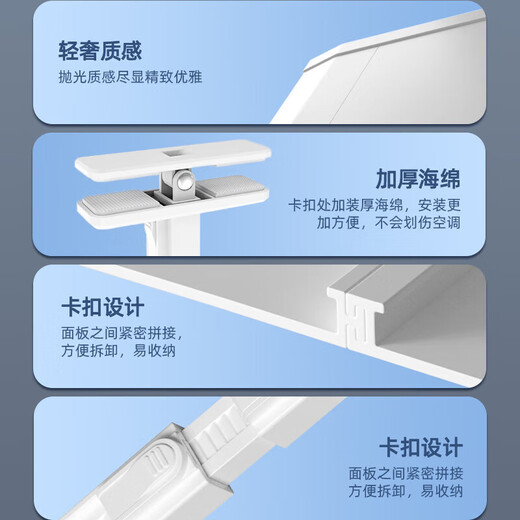 轻奢质感
抛光质感尽显精致优雅

加厚海绵
卡扣处加装厚海绵，安装更加方便，不会划伤空调

卡扣设计
面板之间紧密拼接，方便拆卸，易收纳

卡扣设计
面板之间紧密拼接
方便拆卸，易收纳