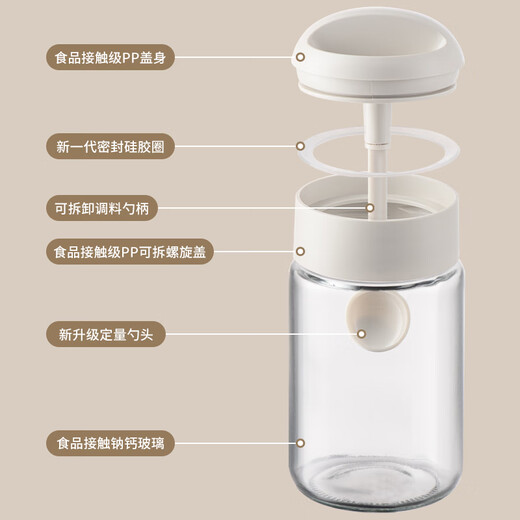 食品接触级PP盖身

新一代密封硅胶圈

可拆卸调料勺柄

食品接触级PP可拆螺旋盖

新升级定量勺头

食品接触钠钙玻璃