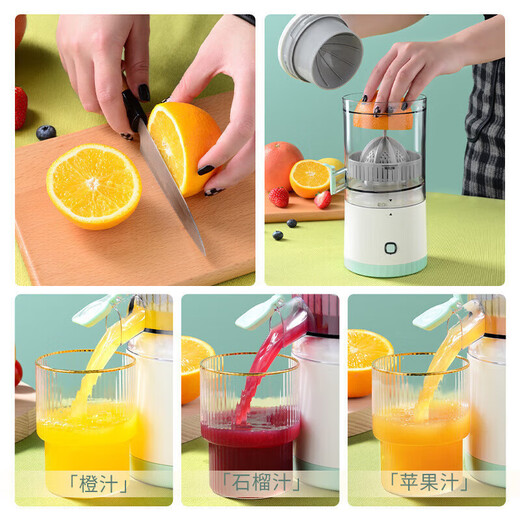 「橙汁」

「石榴汁」

「苹果汁」