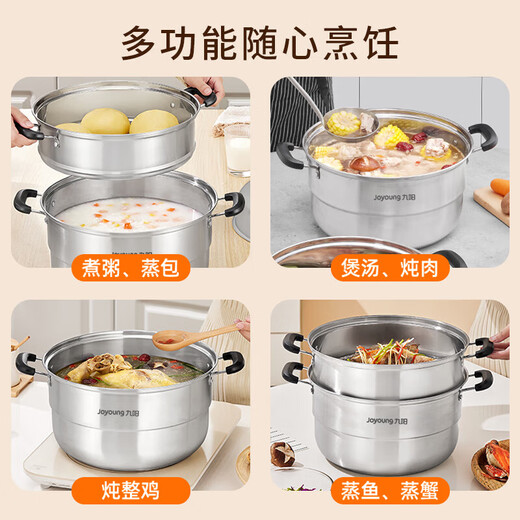 多功能随心烹饪

Joyoung 九阳
煮粥、蒸包

Joyoung 九阳
煲汤、炖肉

Joyoung 九阳
炖整鸡

Joyoung 九阳
蒸鱼、蒸蟹