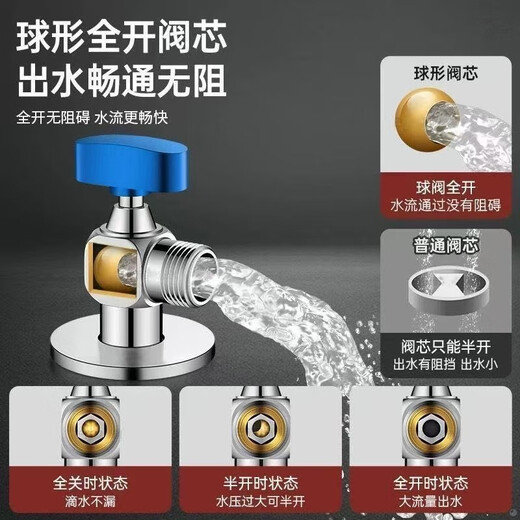 球形全开阀芯
出水畅通无阻

全开无阻碍 水流更畅快

球形阀芯

球阀全开
水流通过没有阻碍

普通阀芯

阀芯只能半开
出水有阻挡 出水小

全关时状态
滴水不漏

半开时状态
水压过大可半开

全开时状态
大流量出水