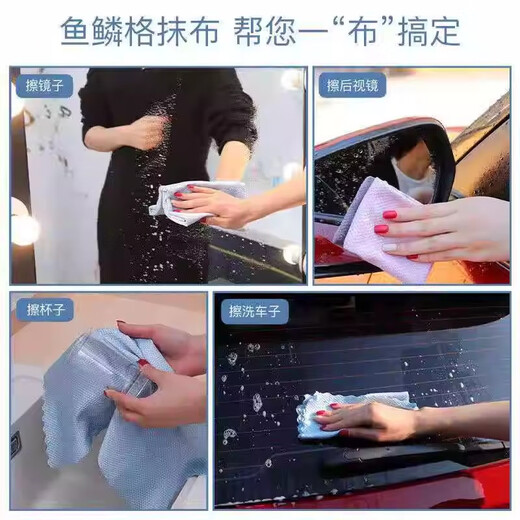 鱼鳞格抹布 帮您一“布”搞定

擦镜子

擦后视镜

擦杯子

擦洗车子