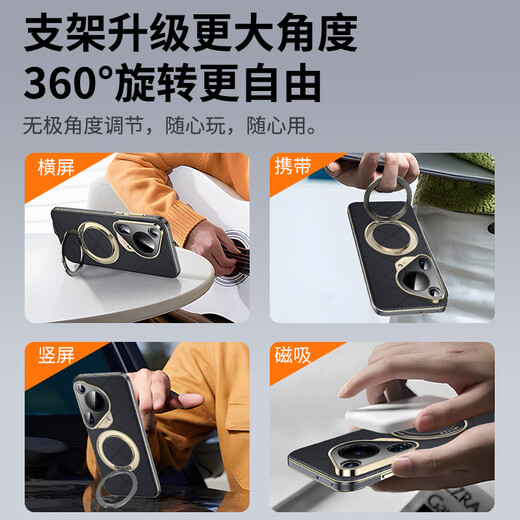 支架升级更大角度
360°旋转更自由

无极角度调节，随心玩，随心用。

横屏

携带

竖屏

磁吸