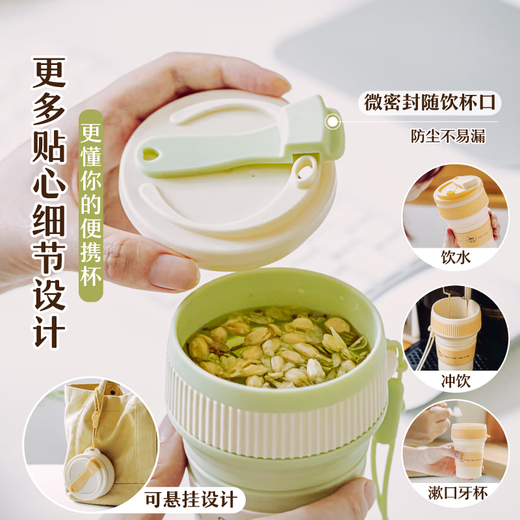 更多贴心细节设计

更懂你的便携杯

微密封随饮杯口

防尘不易漏

饮水

冲饮

漱口牙杯

可悬挂设计