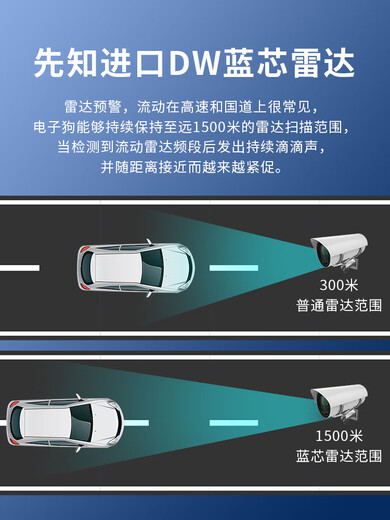 先知进口DW蓝芯雷达

雷达预警，流动在高速和国道上很常见，电子狗能够持续保持至远1500米的雷达扫描范围，当检测到流动雷达频段后发出持续滴滴声，并随距离接近而越来越紧促。

300米
普通雷达范围

1500米
蓝芯雷达范围