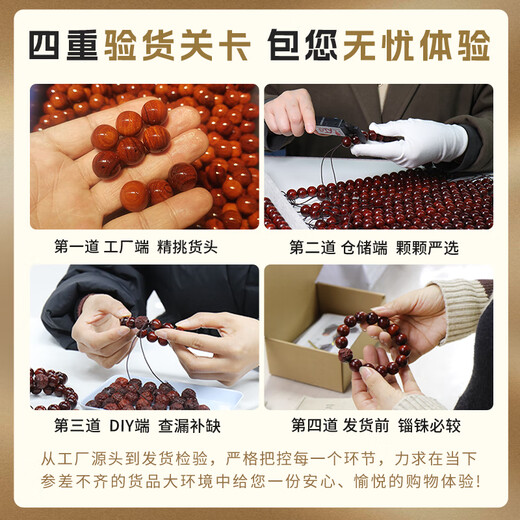 四重验货关卡 包您无忧体验

第一道 工厂端 精挑货头

第二道 仓储端 颗颗严选

第三道 DIY端 查漏补缺

第四道 发货前 锱铢必较

从工厂源头到发货检验，严格把控每一个环节，力求在当下参差不齐的货品大环境中给您一份安心、愉悦的购物体验!