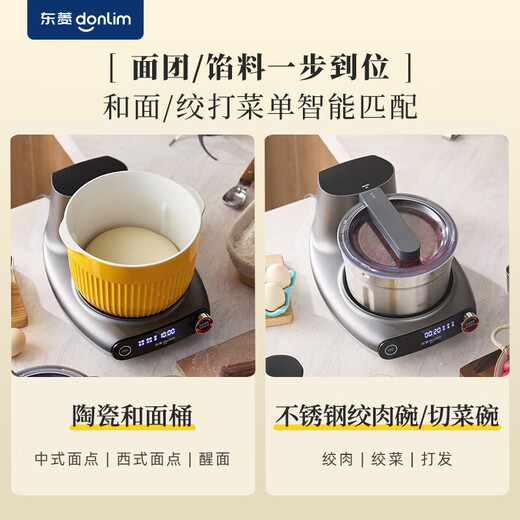 东菱 donlim

[ 面团/馅料一步到位 ]

和面/绞打菜单智能匹配

10:00

东菱 donlim

00:20

东菱 donlim

陶瓷和面桶

中式面点 | 西式面点 | 醒面

不锈钢绞肉碗/切菜碗

绞肉 | 绞菜 | 打发