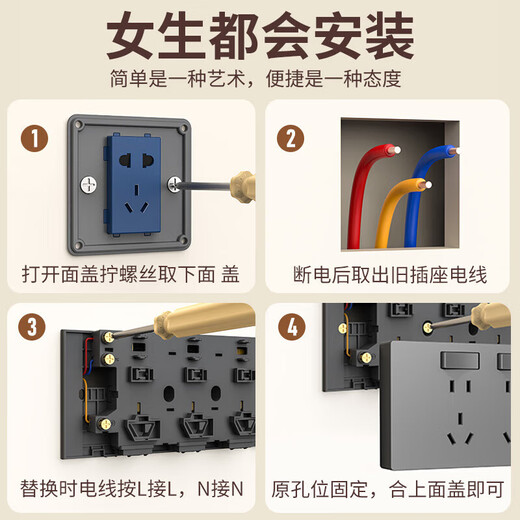 女生都会安装
简单是一种艺术，便捷是一种态度

1
打开面盖拧螺丝取下面 盖

2
断电后取出旧插座电线

3
替换时电线按L接L，N接N

4
原孔位固定，合上面盖即可