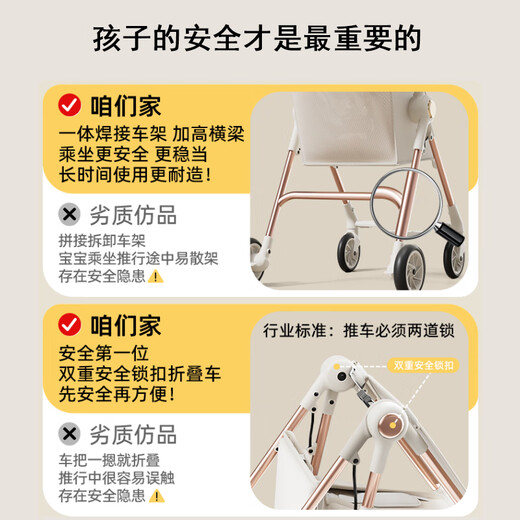 孩子的安全才是最重要的

咱们家
一体焊接车架 加高横梁
乘坐更安全 更稳当
长时间使用更耐造！

劣质仿品
拼接拆卸车架
宝宝乘坐推行途中易散架
存在安全隐患

咱们家
安全第一位
双重安全锁扣折叠车
先安全再方便！

劣质仿品
车把一摁就折叠
推行中很容易误触
存在安全隐患

行业标准：推车必须两道锁
双重安全锁扣