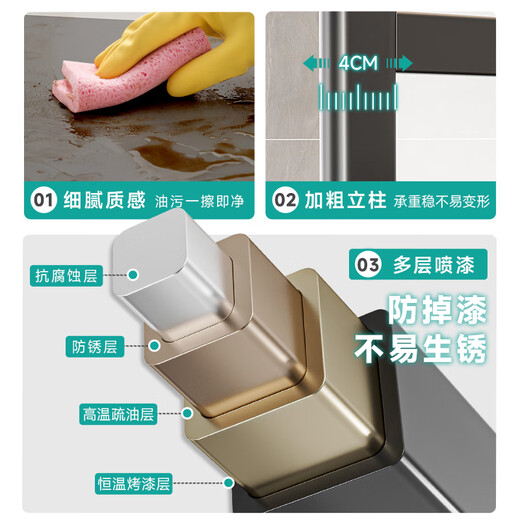 01 细腻质感 油污一擦即净

4CM

02 加粗立柱 承重稳不易变形

03 多层喷漆

防掉漆
不易生锈

抗腐蚀层

防锈层

高温疏油层

恒温烤漆层