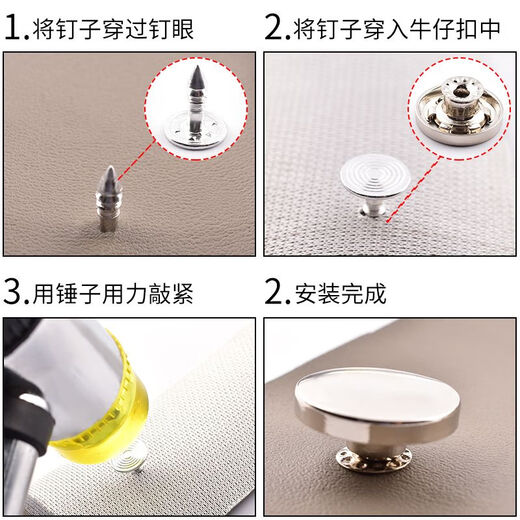 1.将钉子穿过钉眼

2.将钉子穿入牛仔扣中

3.用锤子用力敲紧

2.安装完成