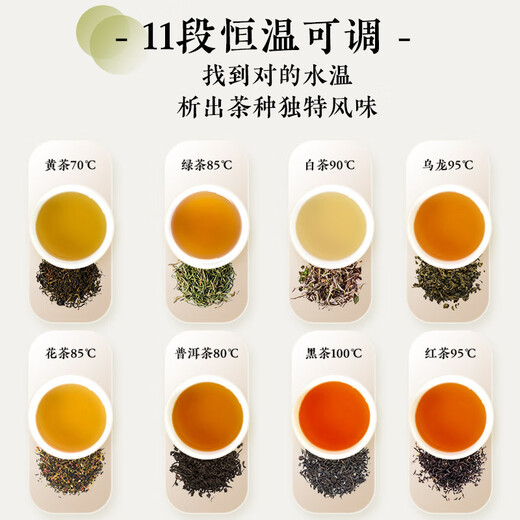 - 11段恒温可调 -

找到对的水温
析出茶种独特风味

黄茶70℃

绿茶85℃

白茶90℃

乌龙95℃

花茶85℃

普洱茶80℃

黑茶100℃

红茶95℃