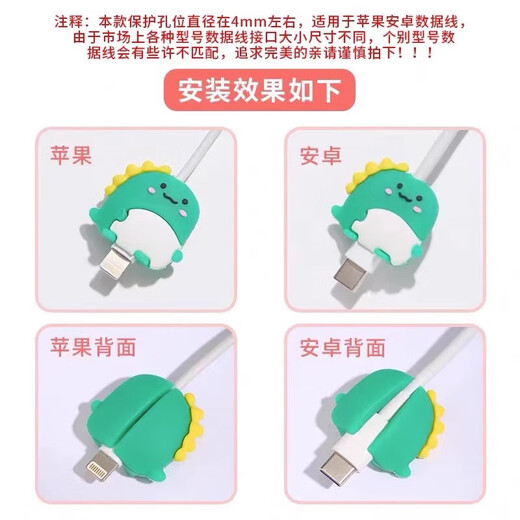 注释：本款保护孔位直径在4mm左右，适用于苹果安卓数据线，由于市场上各种型号数据线接口大小尺寸不同，个别型号数据线会有些许不匹配，追求完美的亲请谨慎拍下！！！

安装效果如下

苹果

安卓

苹果背面

安卓背面