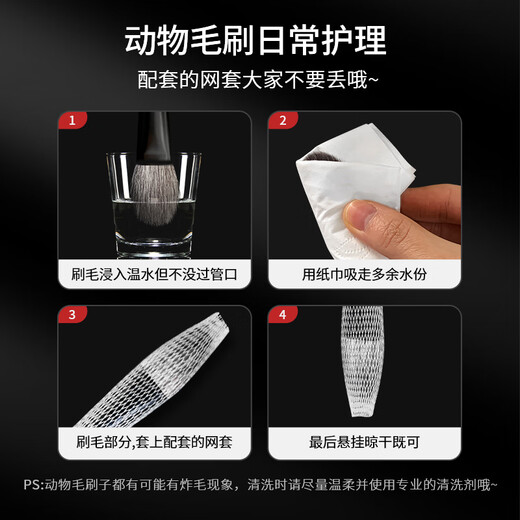 动物毛刷日常护理

配套的网套大家不要丢哦~

1
刷毛浸入温水但不没过管口

2
用纸巾吸走多余水份

3
刷毛部分,套上配套的网套

4
最后悬挂晾干既可

PS:动物毛刷子都有可能有炸毛现象，清洗时请尽量温柔并使用专业的清洗剂哦~