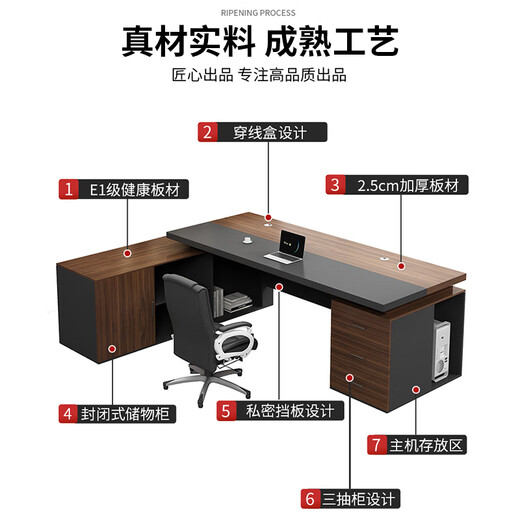 RIPENING PROCESS

真材实料 成熟工艺

匠心出品 专注高品质出品

2 穿线盒设计

1 E1级健康板材

3 2.5cm加厚板材

4 封闭式储物柜

5 私密挡板设计

7 主机存放区

6 三抽柜设计