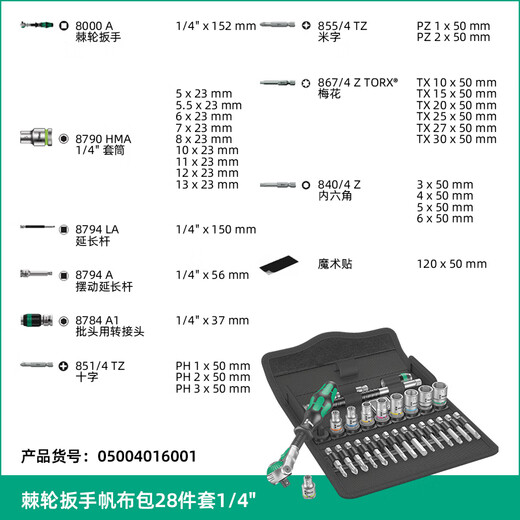 8000 A
棘轮扳手

1/4" x 152 mm

8790 HMA
1/4" 套筒

5 x 23 mm
5.5 x 23 mm
6 x 23 mm
7 x 23 mm
8 x 23 mm
10 x 23 mm
11 x 23 mm
12 x 23 mm
13 x 23 mm

8794 LA
延长杆

1/4" x 150 mm

8794 A
摆动延长杆

1/4" x 56 mm

8784 A1
批头用转接头

1/4" x 37 mm

851/4 TZ
十字

PH 1 x 50 mm
PH 2 x 50 mm
PH 3 x 50 mm

855/4 TZ
米字

PZ 1 x 50 mm
PZ 2 x 50 mm

867/4 Z TORX®
梅花

TX 10 x 50 mm
TX 15 x 50 mm
TX 20 x 50 mm
TX 25 x 50 mm
TX 27 x 50 mm
TX 30 x 50 mm

840/4 Z
内六角

3 x 50 mm
4 x 50 mm
5 x 50 mm
6 x 50 mm

魔术贴

120 x 50 mm

产品货号：05004016001

棘轮扳手帆布包28件套1/4"