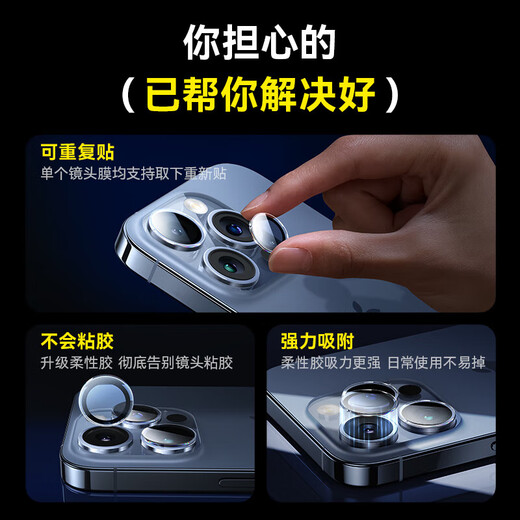 你担心的
（已帮你解决好）

可重复贴
单个镜头膜均支持取下重新贴

不会粘胶
升级柔性胶 彻底告别镜头粘胶

强力吸附
柔性胶吸力更强 日常使用不易掉