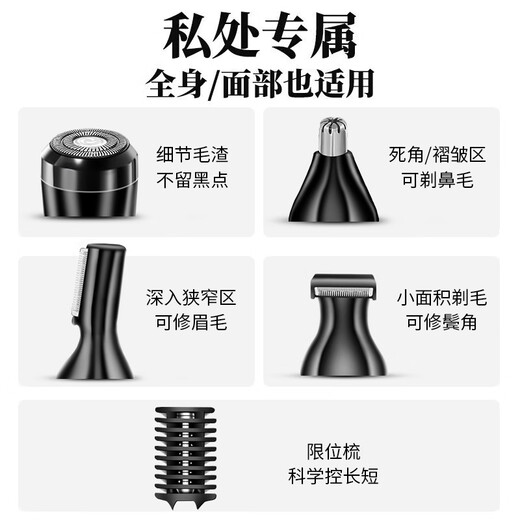 私处专属
全身/面部也适用

细节毛渣
不留黑点

死角/褶皱区
可剃鼻毛

深入狭窄区
可修眉毛

小面积剃毛
可修鬓角

限位梳
科学控长短