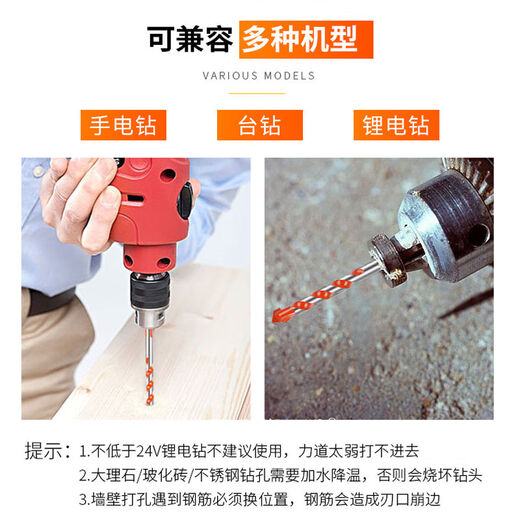 可兼容 多种机型

VARIOUS MODELS

手电钻 台钻 锂电钻

提示：1.不低于24V锂电钻不建议使用，力道太弱打不进去
2.大理石/玻化砖/不锈钢钻孔需要加水降温，否则会烧坏钻头
3.墙壁打孔遇到钢筋必须换位置，钢筋会造成刃口崩边