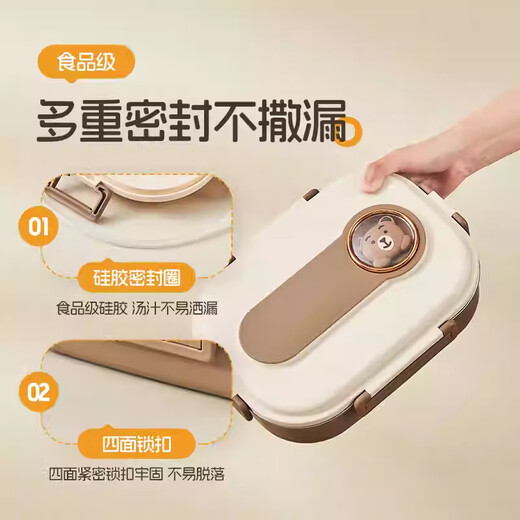 食品级

多重密封不撒漏

01

硅胶密封圈

食品级硅胶 汤汁不易洒漏

02

四面锁扣

四面紧密锁扣牢固 不易脱落