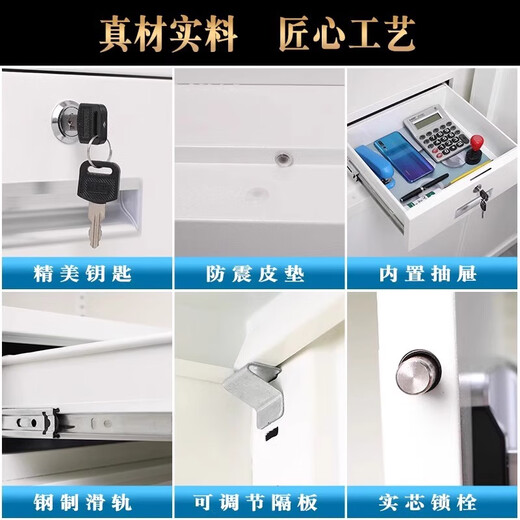 真材实料　匠心工艺

精美钥匙

防震皮垫

内置抽屉

钢制滑轨

可调节隔板

实芯锁栓