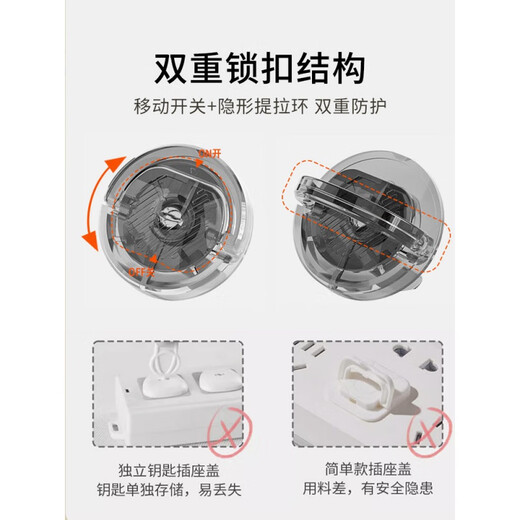 双重锁扣结构

移动开关+隐形提拉环 双重防护

ON开

OFF关

独立钥匙插座盖
钥匙单独存储，易丢失

简单款插座盖
用料差，有安全隐患