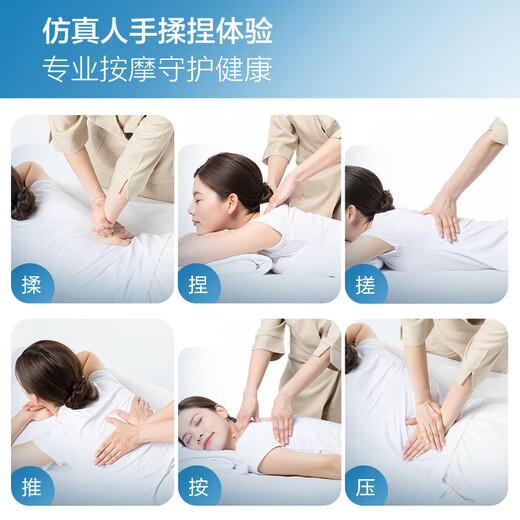 仿真人手揉捏体验
专业按摩守护健康

揉

捏

搓

推

按

压