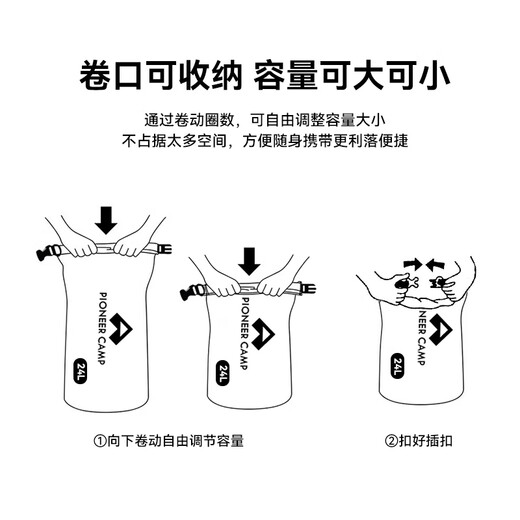 卷口可收纳 容量可大可小

通过卷动圈数，可自由调整容量大小
不占据太多空间，方便随身携带更利落便捷

PIONEER CAMP
24L

PIONEER CAMP
24L

NEER CAMP
24L

①向下卷动自由调节容量

②扣好插扣