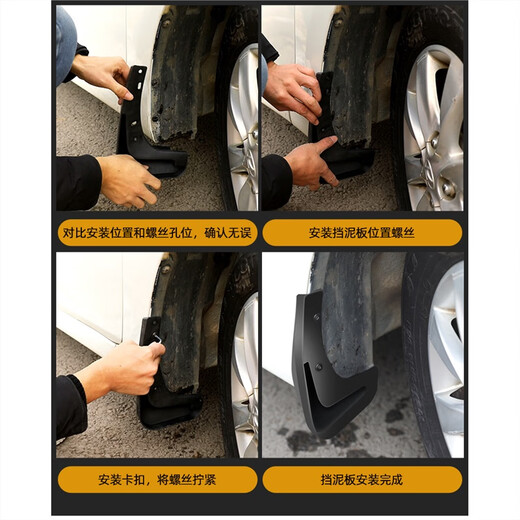 对比安装位置和螺丝孔位，确认无误

安装挡泥板位置螺丝

安装卡扣，将螺丝拧紧

挡泥板安装完成