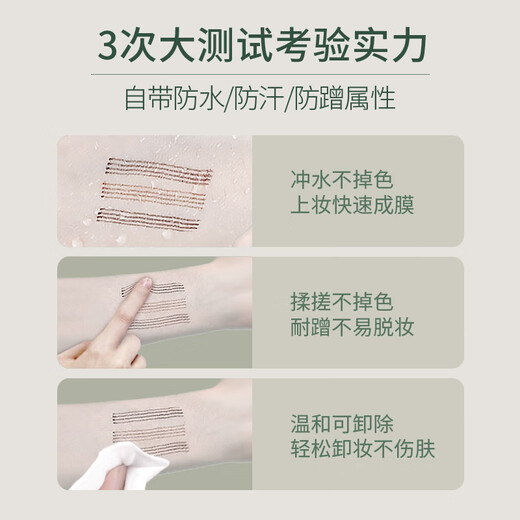 3次大测试考验实力

自带防水/防汗/防蹭属性

冲水不掉色
上妆快速成膜

揉搓不掉色
耐蹭不易脱妆

温和可卸除
轻松卸妆不伤肤