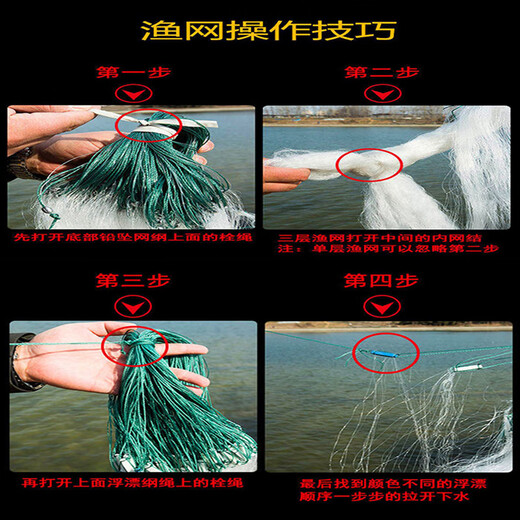 渔网操作技巧

第一步

先打开底部铅坠网纲上面的栓绳

第二步

三层渔网打开中间的内网结
注：单层渔网可以忽略第二步

第三步

再打开上面浮漂纲绳上的栓绳

第四步

最后找到颜色不同的浮漂
顺序一步步的拉开下水