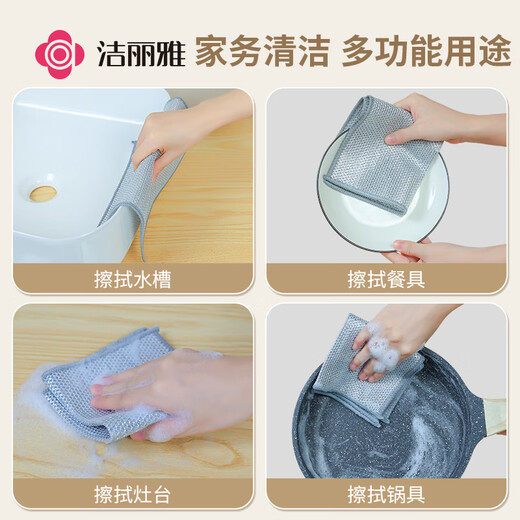 洁丽雅 家务清洁 多功能用途

擦拭水槽

擦拭餐具

擦拭灶台

擦拭锅具