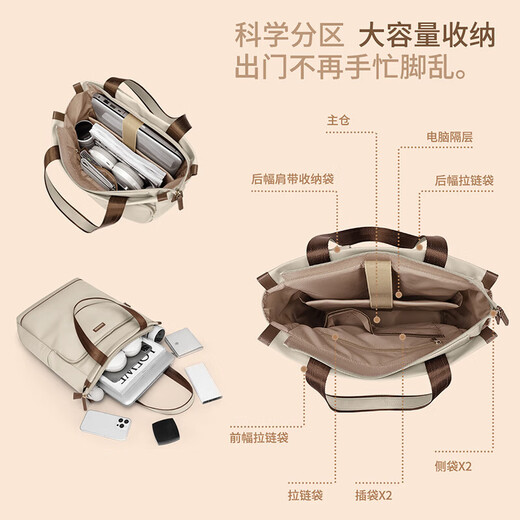 科学分区 大容量收纳
出门不再手忙脚乱。

主仓
电脑隔层
后幅肩带收纳袋
后幅拉链袋

前幅拉链袋
侧袋X2
拉链袋
插袋X2